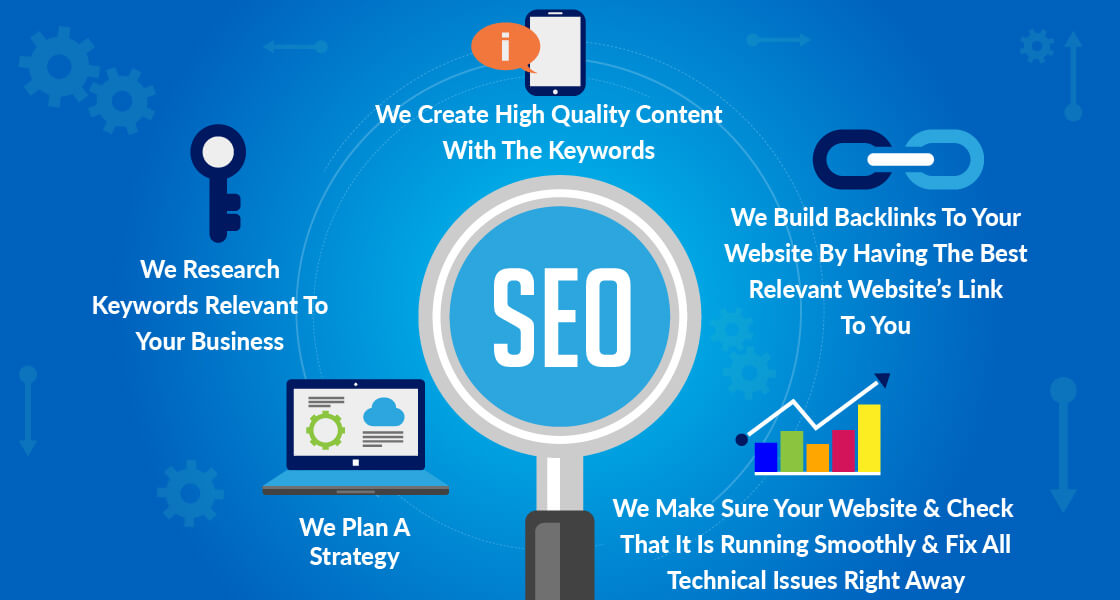 i

We Create High Quality Content With The Keywords

We Research Keywords Relevant To Your Business

SEO

We Build Backlinks To Your Website By Having The Best Relevant Website's Link To You

We Plan A Strategy

We Make Sure Your Website & Check That It Is Running Smoothly & Fix All Technical Issues Right Away